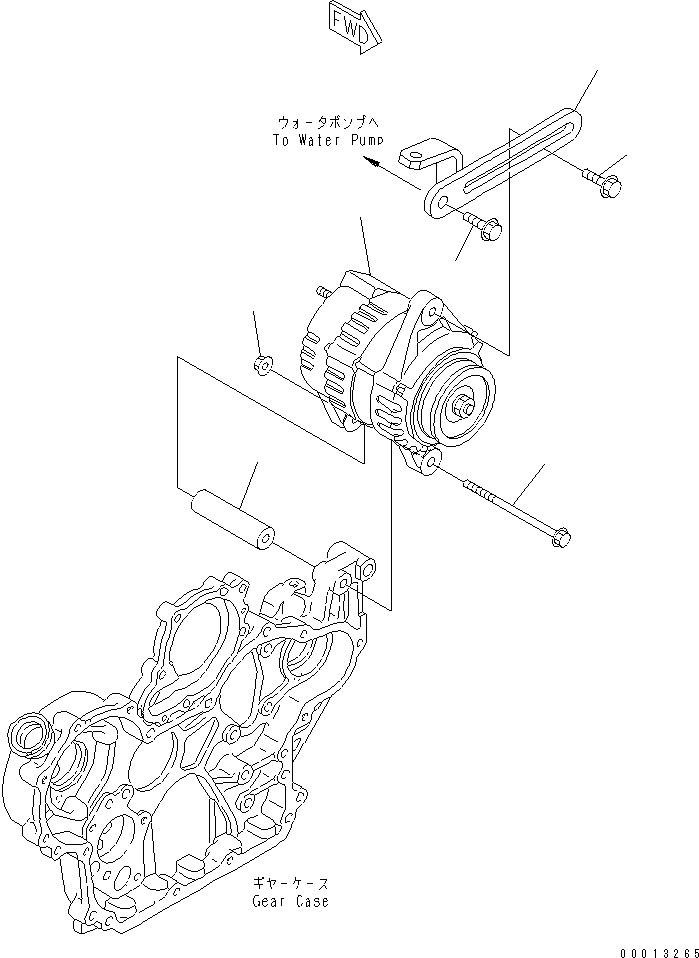 FWD

ウォータポンプへ
To Water Pump

ギヤーケース
Gear Case

00013265