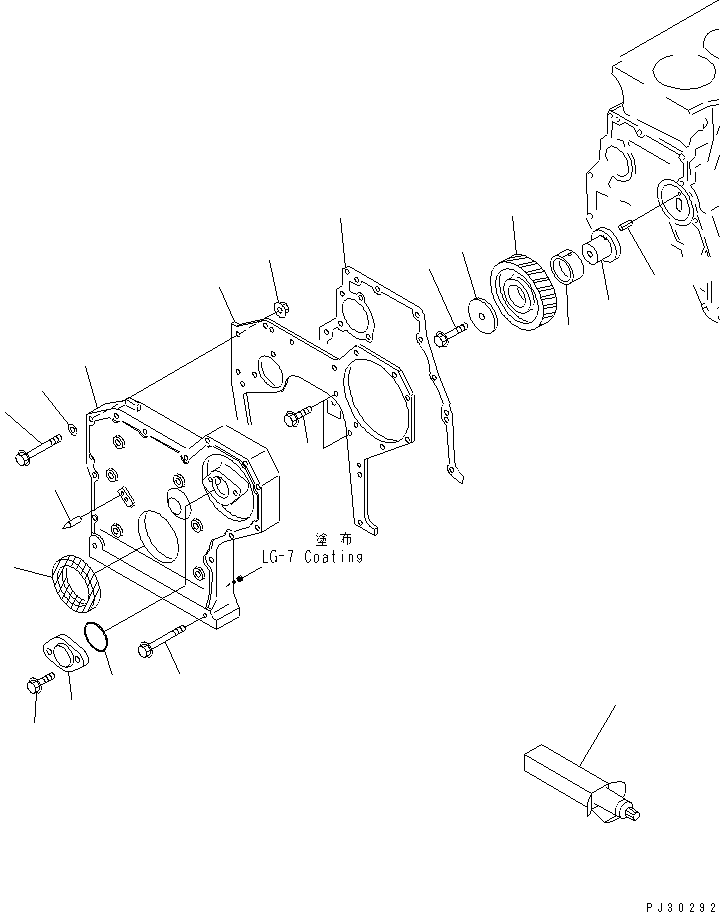 塗布
LG-7 Coating

PJ30292