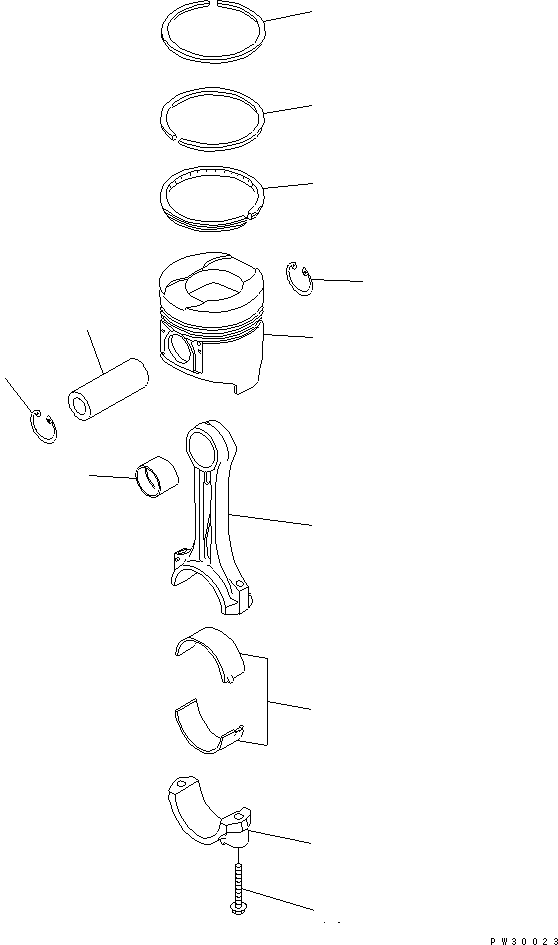 PW30023