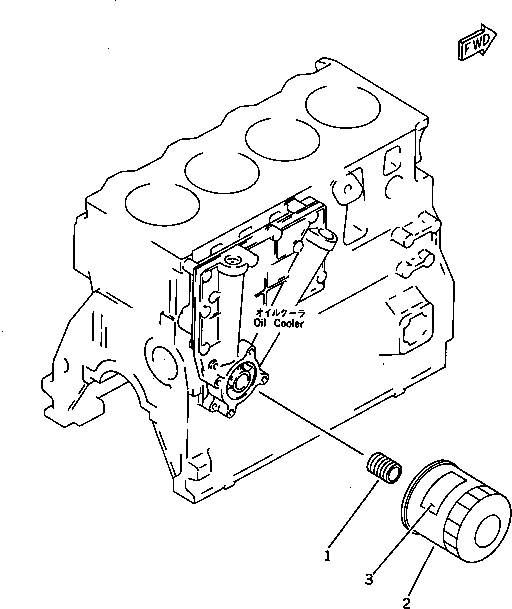 FWD

オイルクーラ
Oil Cooler

1

3

2