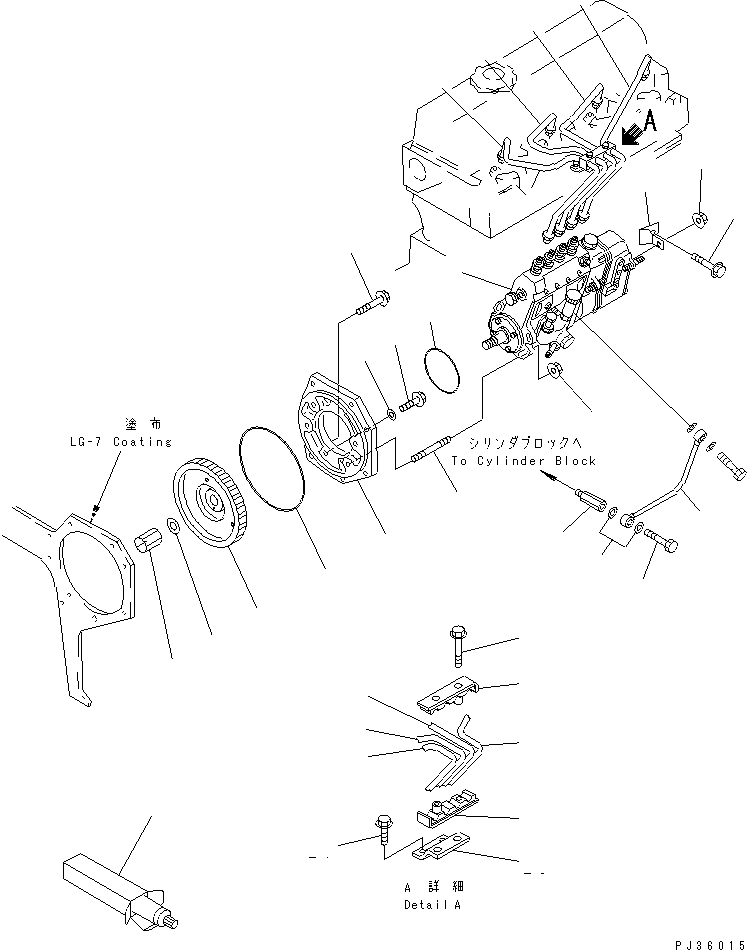 A

塗布
LG-7 Coating

シリンダブロックへ
To Cylinder Block

A 詳細
Detail A

PJ36015