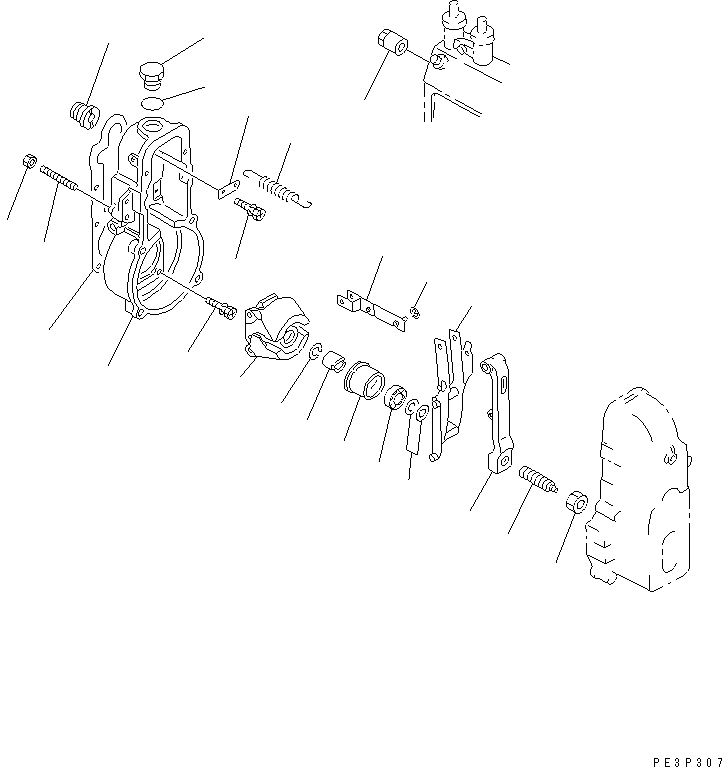 PE3P307