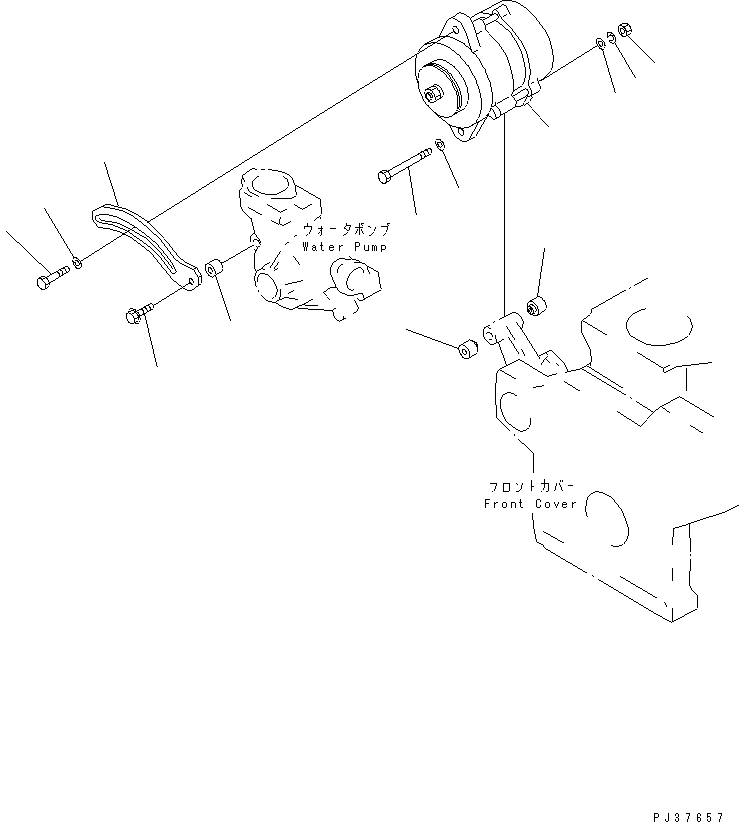 ウォータポンプ
Water Pump

フロントカバー
Front Cover

PJ37657