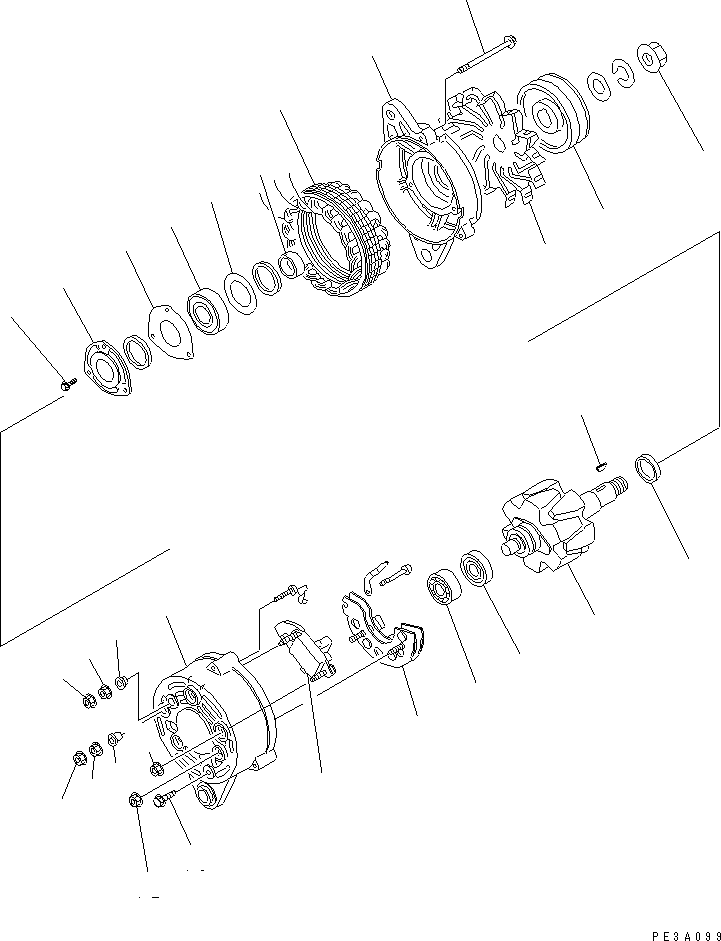 PE3A099