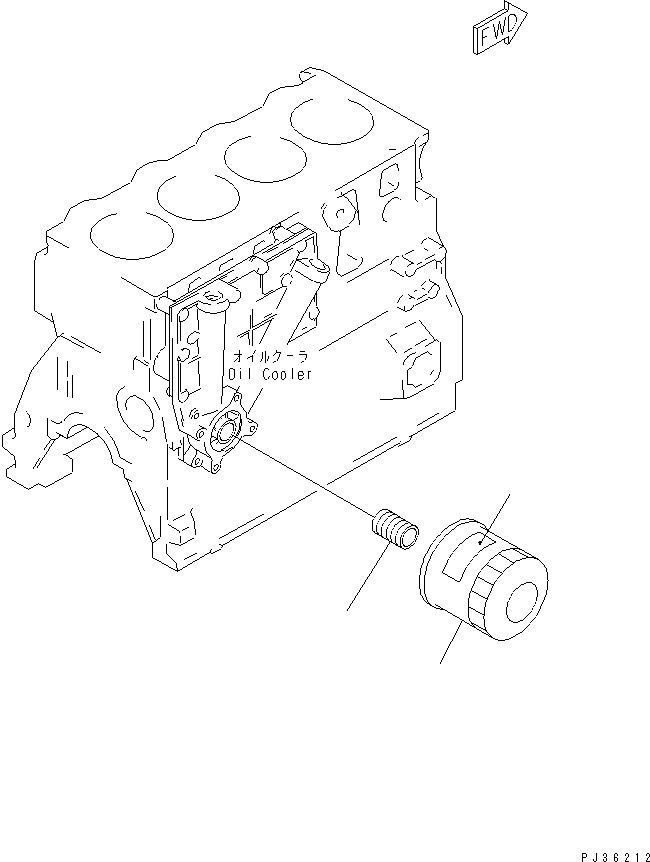 FWD

オイルクーラ
Oil Cooler

PJ36212