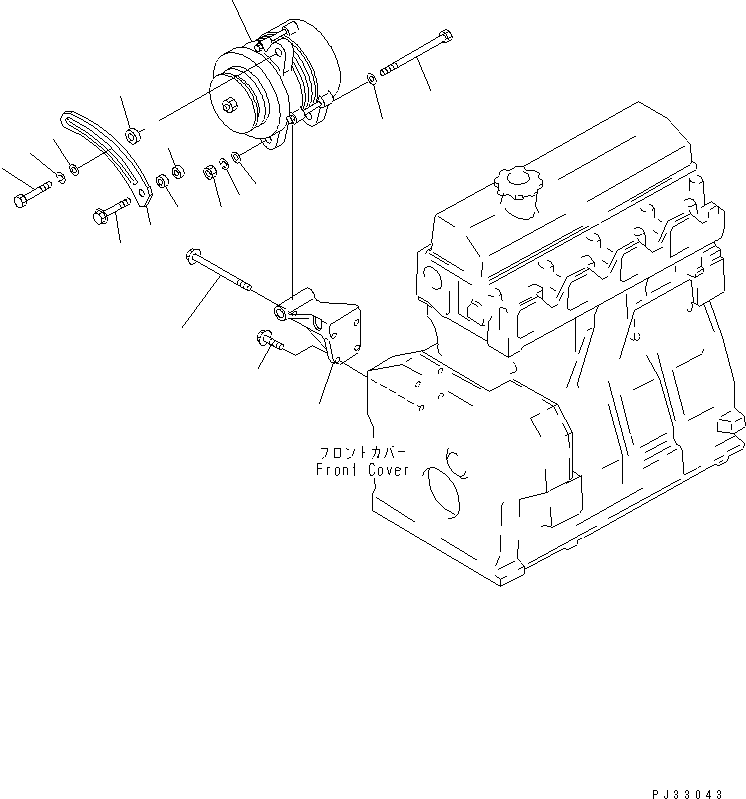 フロントカバー
Front Cover

PJ33043