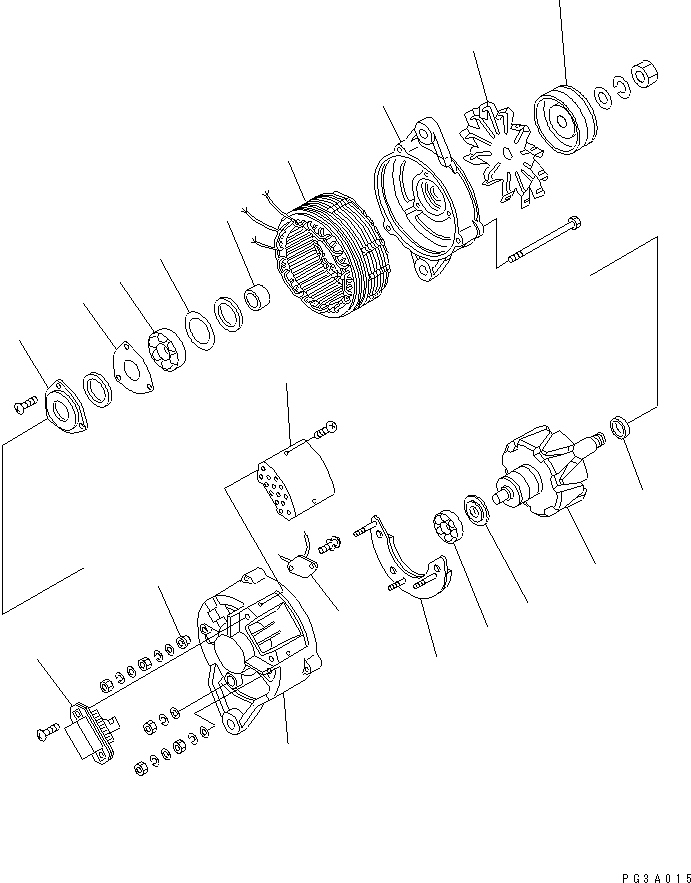 PG3A015