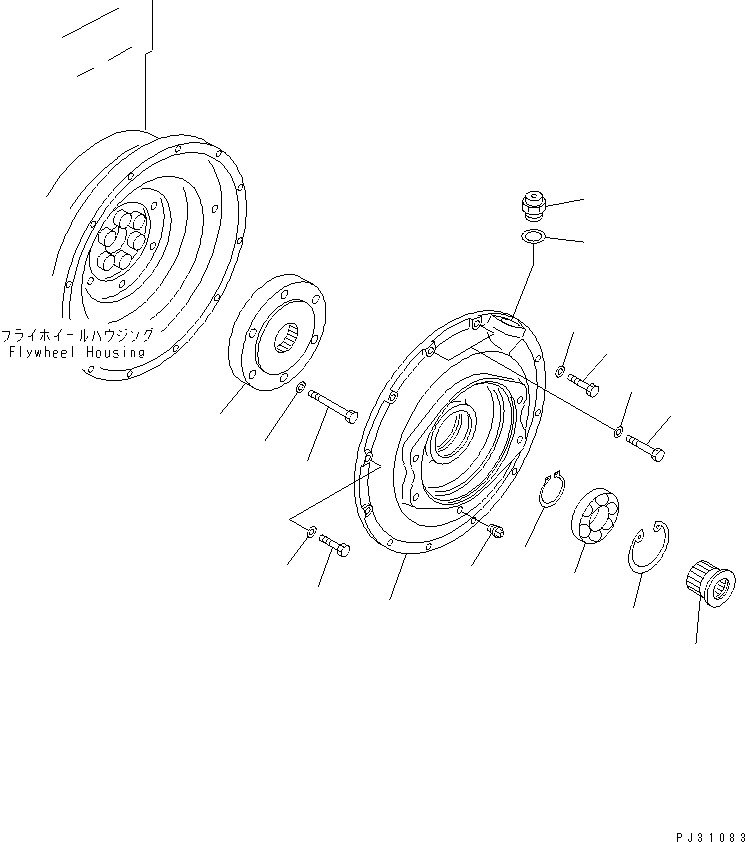 フライホイールハウジング
Flywheel Housing

PJ31083