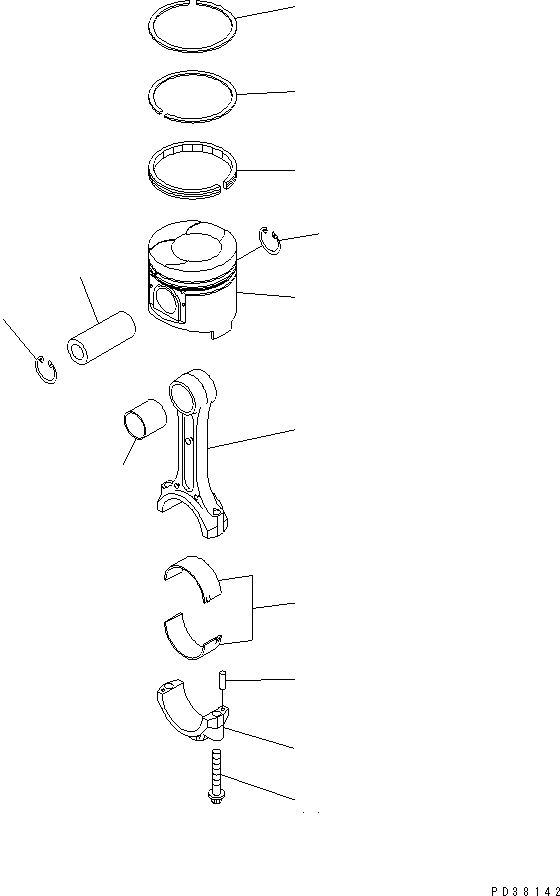 PD38142