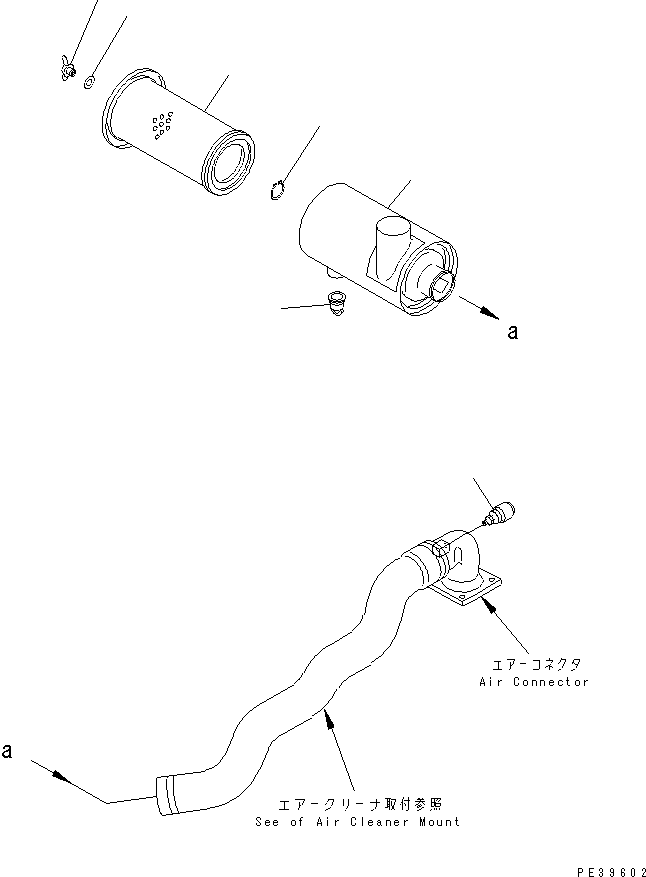 a

エアーコネクタ
Air Connector

a

エアークリーナ取付参照
See of Air Cleaner Mount

PE39602