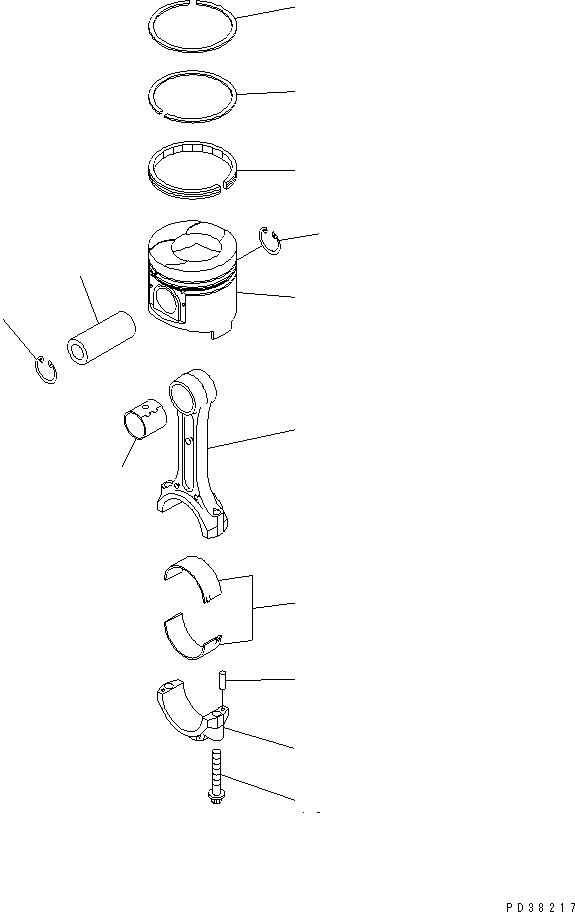 PD38217