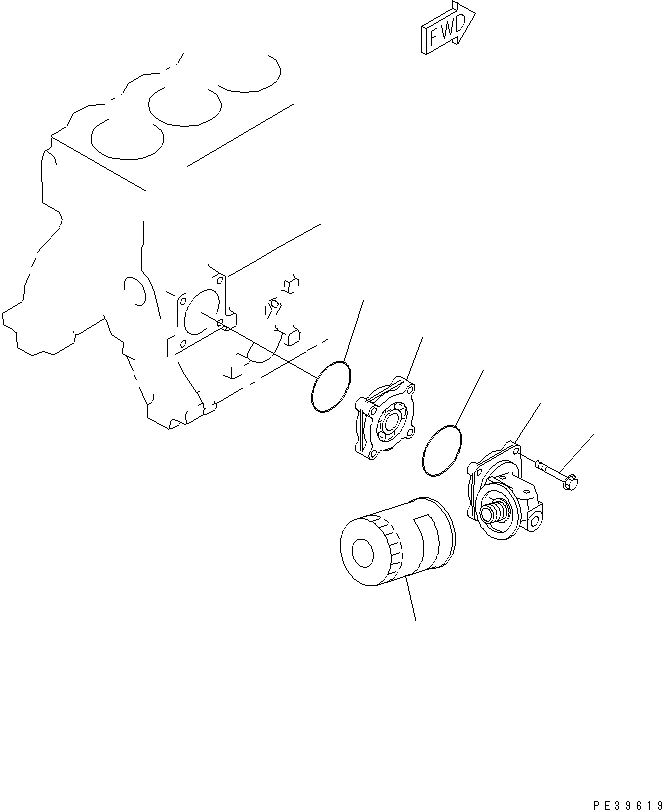 FWD

PE39619