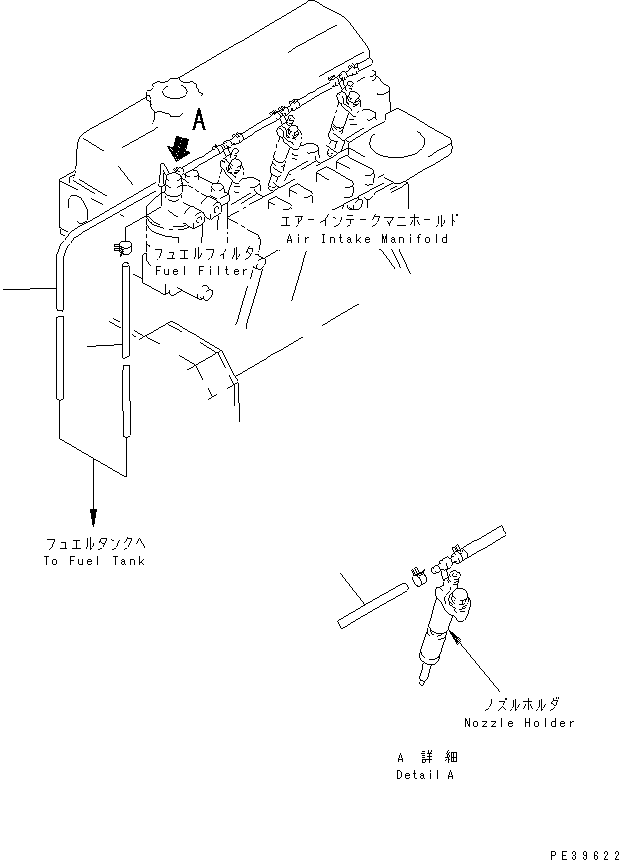 A

エアーインテークマニホールド
Air Intake Manifold

フュエルフィルタ
Fuel Filter

フュエルタンクへ
To Fuel Tank

ノズルホルダ
Nozzle Holder

A 詳細
Detail A

PE39622