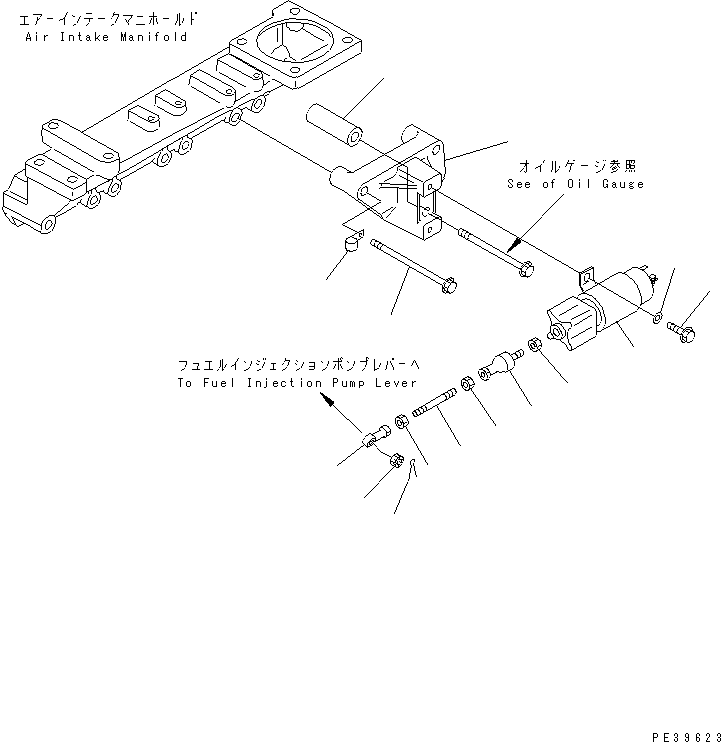 エアーインテークマニホールド
Air Intake Manifold

オイルゲージ参照
See of Oil Gauge

フュエルインジェクションポンプレバーへ
To Fuel Injection Pump Lever

PE39623