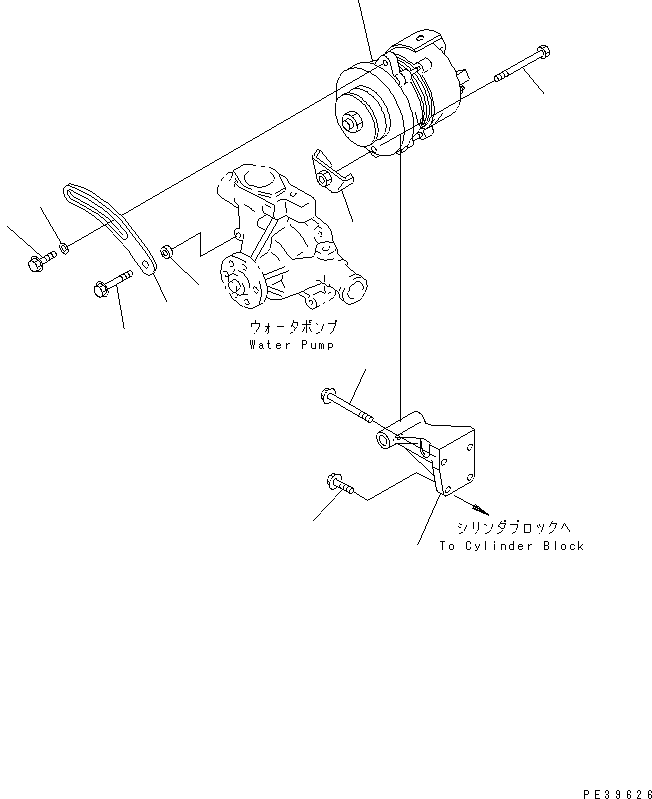 ウォータポンプ
Water Pump

シリンダブロックへ
To Cylinder Block

PE39626