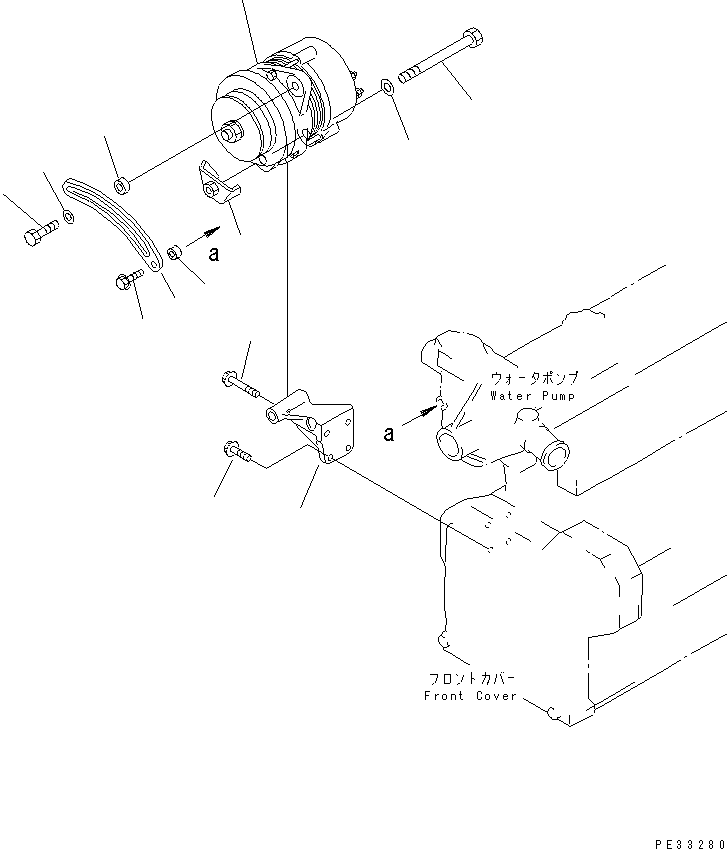 a

ウォータポンプ
Water Pump

a

フロントカバー
Front Cover

PE33280