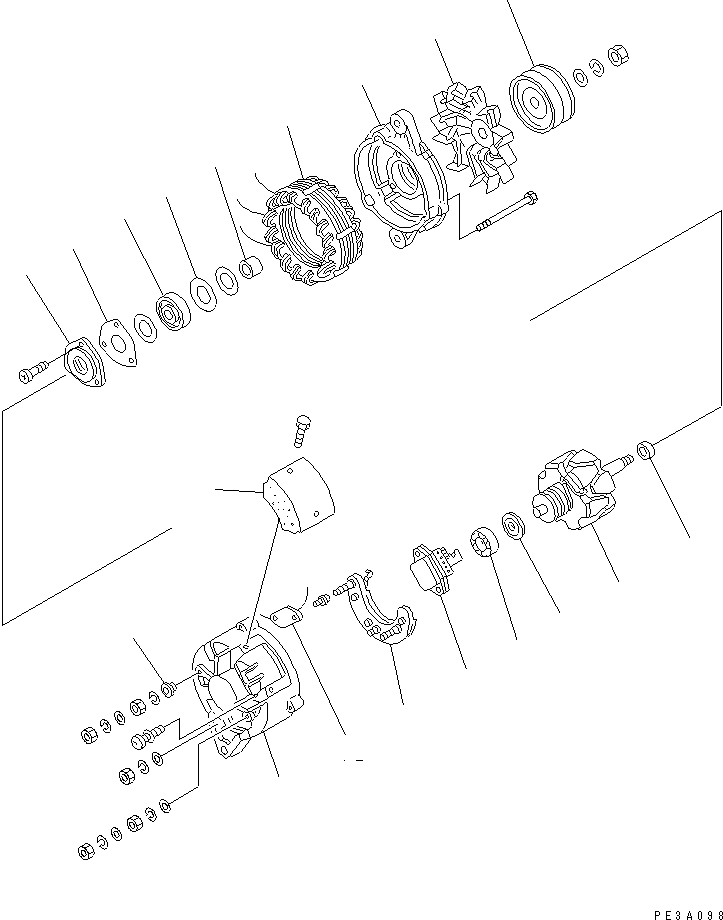 PE3A098