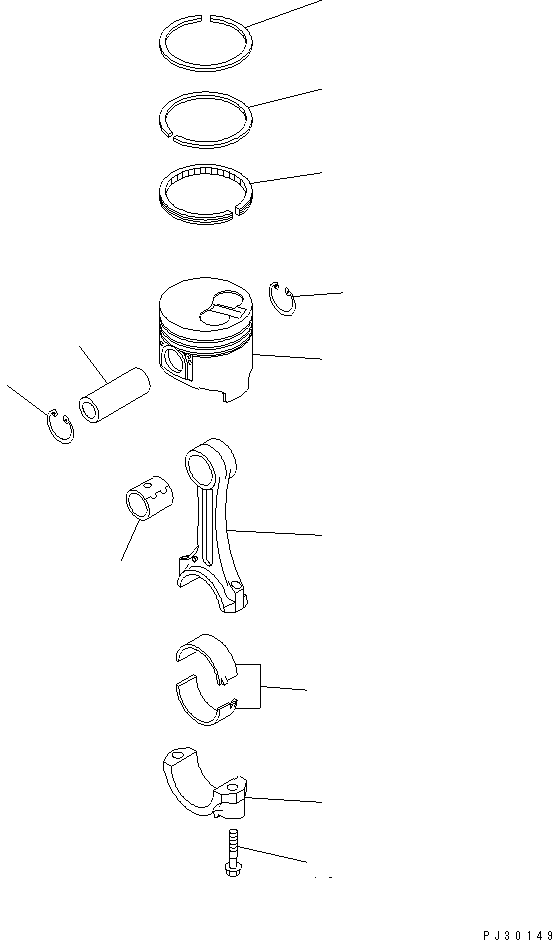 PJ30149