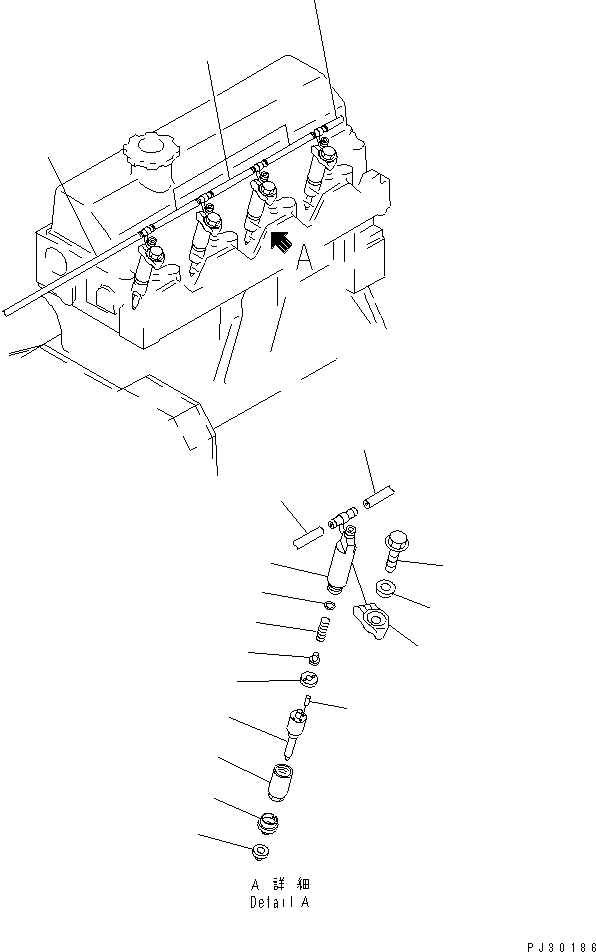 A

A 詳 細
Detail A

PJ30186