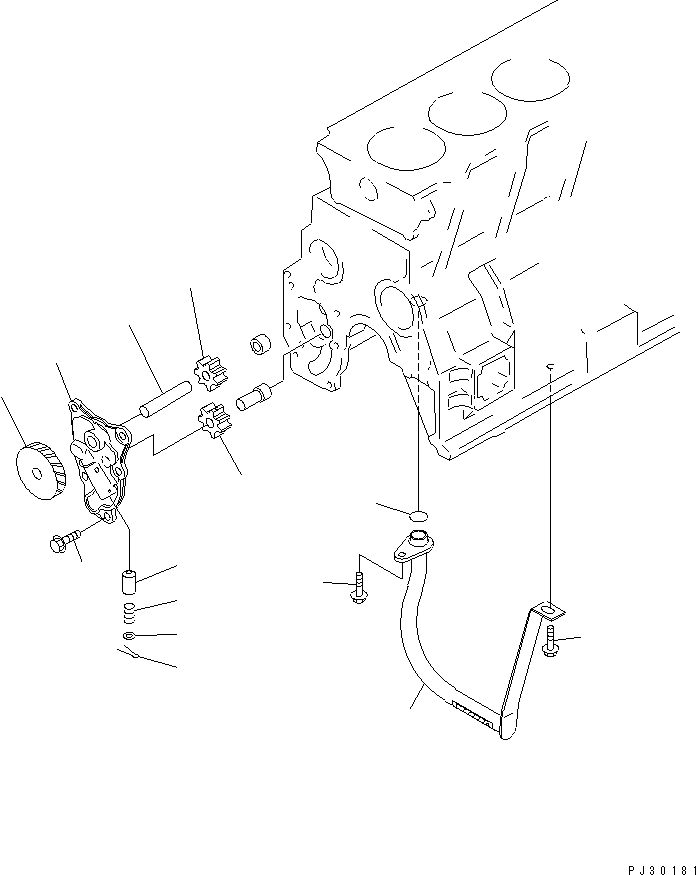 PJ30181