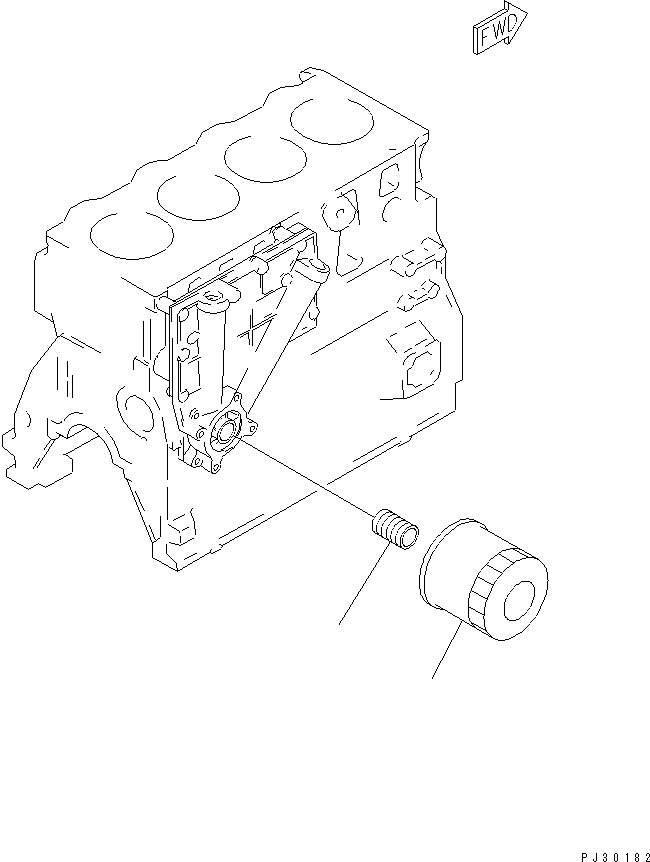 FWD

PJ30182