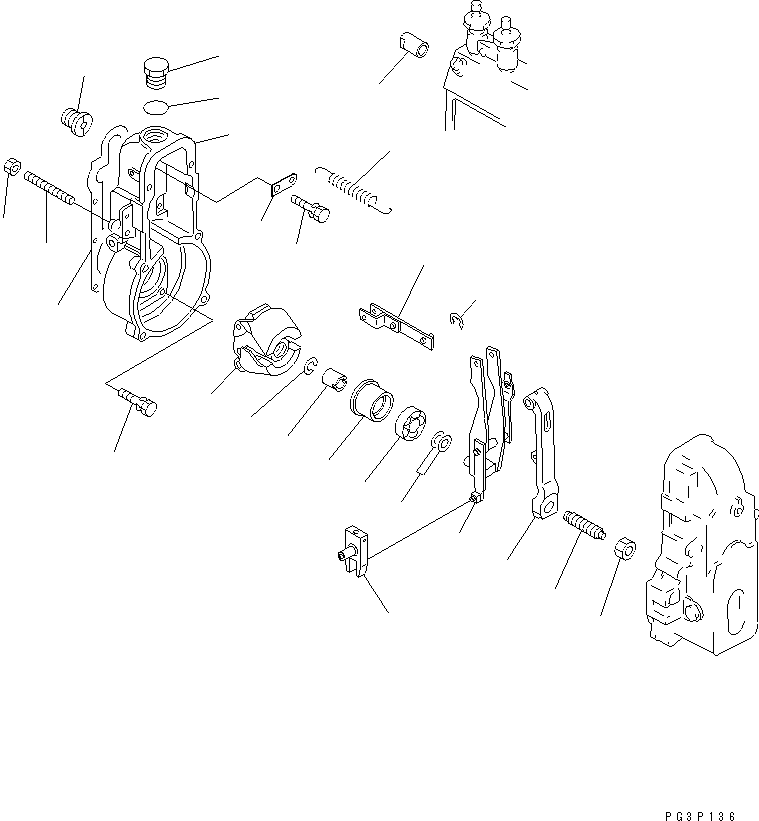 PG3P136