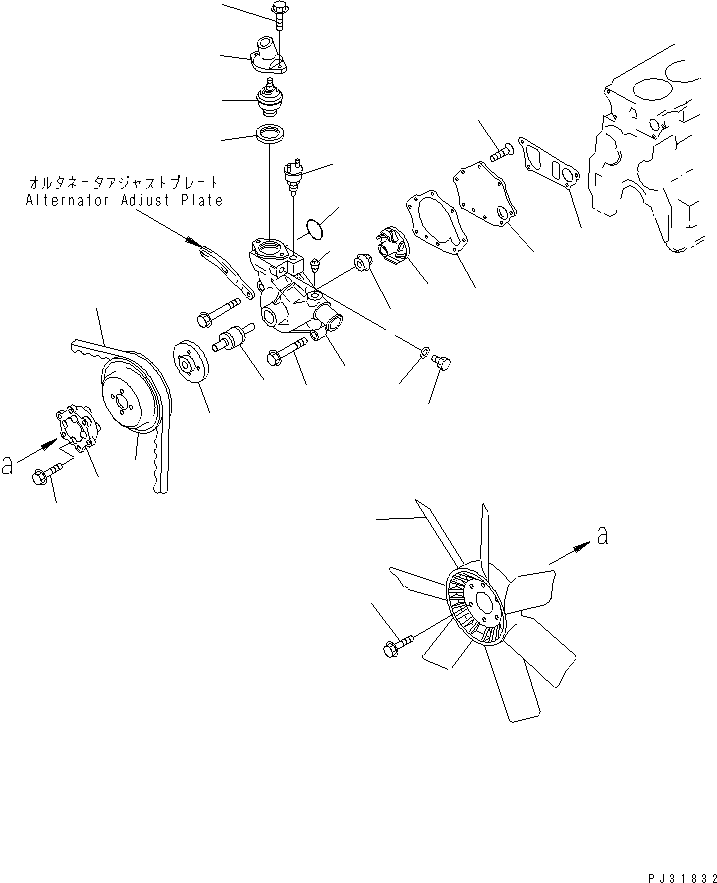 オルタネータアジャストプレート
Alternator Adjust Plate

a

a

PJ31832