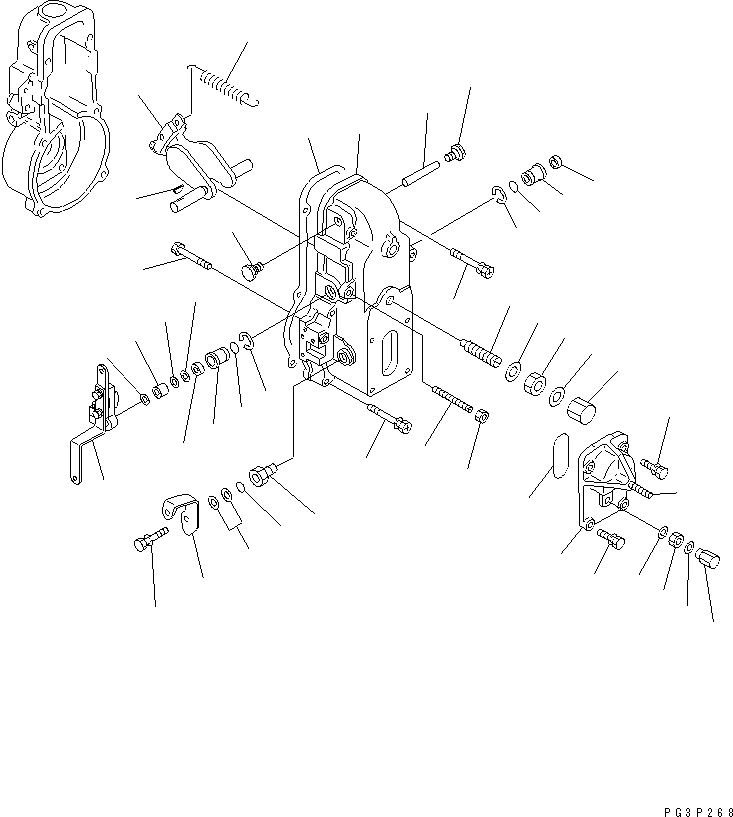 PG3P268