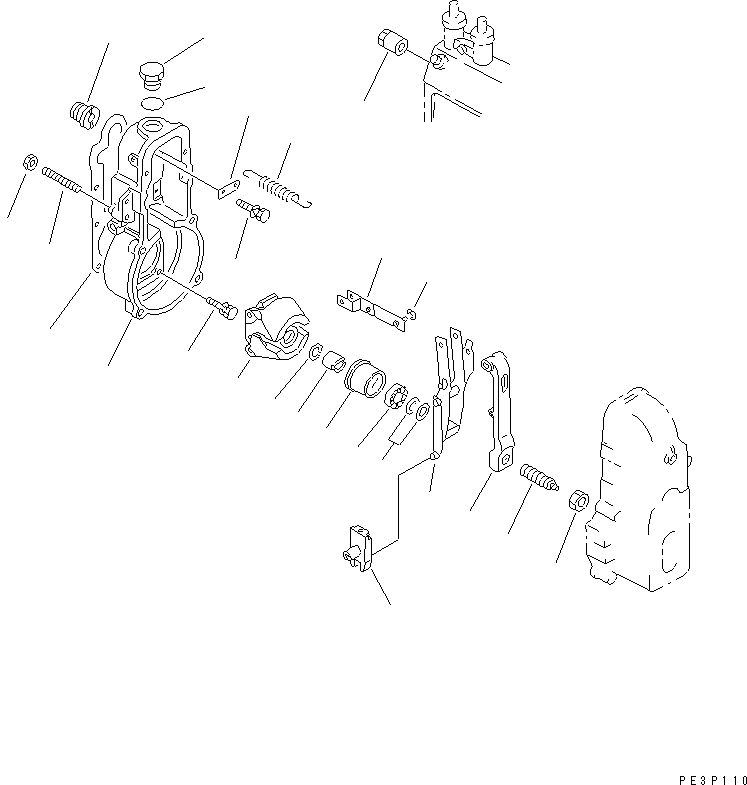 PE3P110