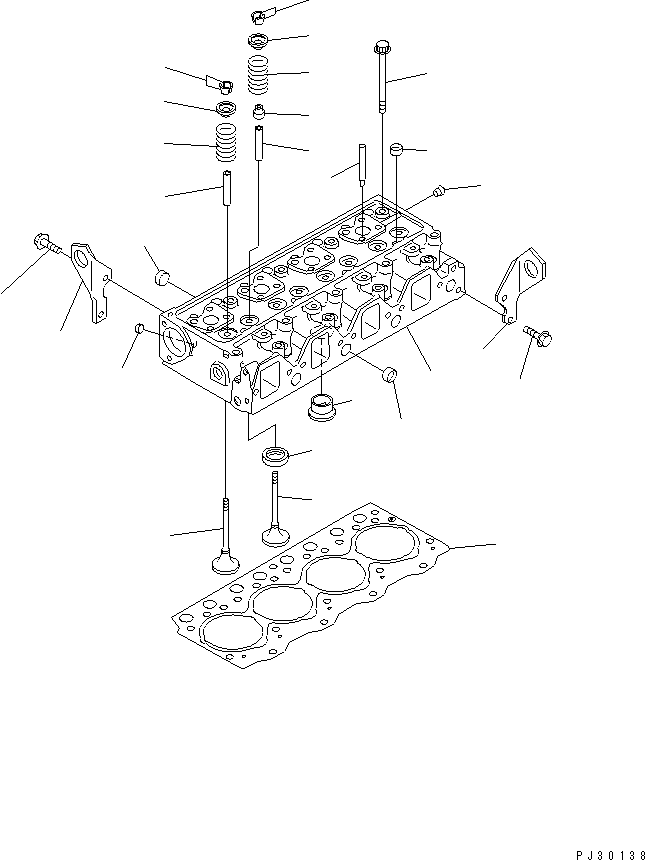 PJ30138