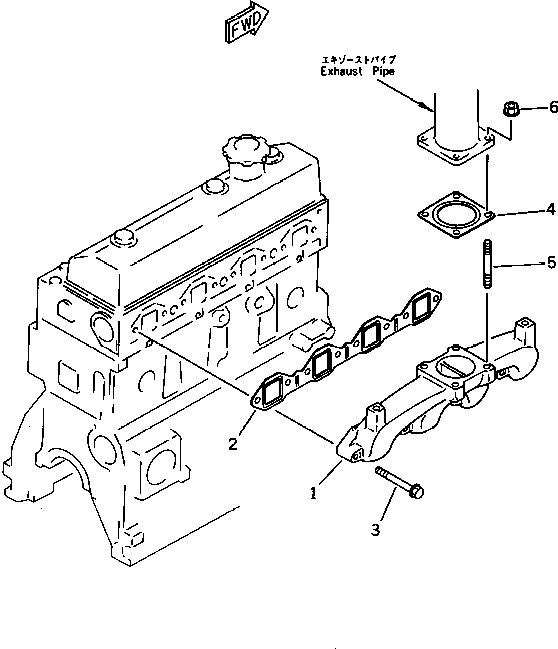 FWD

エキゾーストパイプ
Exhaust Pipe

6

4

5

2

1

3