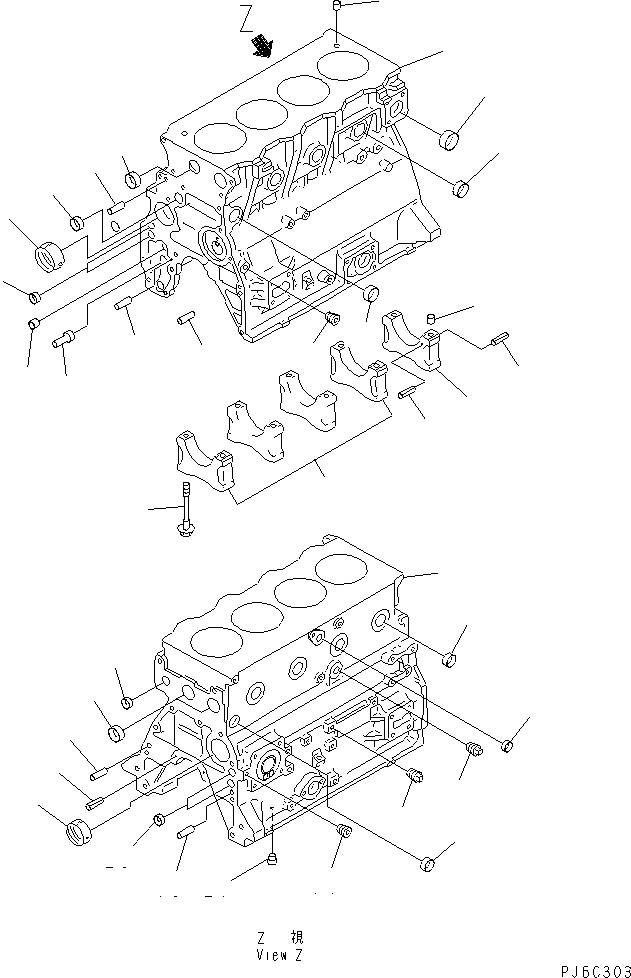 Z

Z 視
View Z

PJ6C303