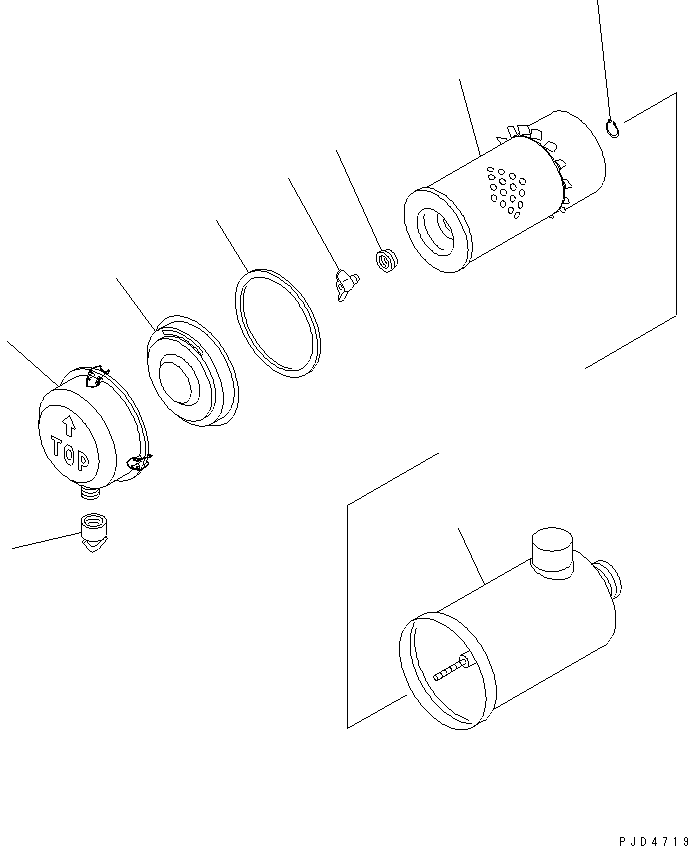 TOP

PJD4719