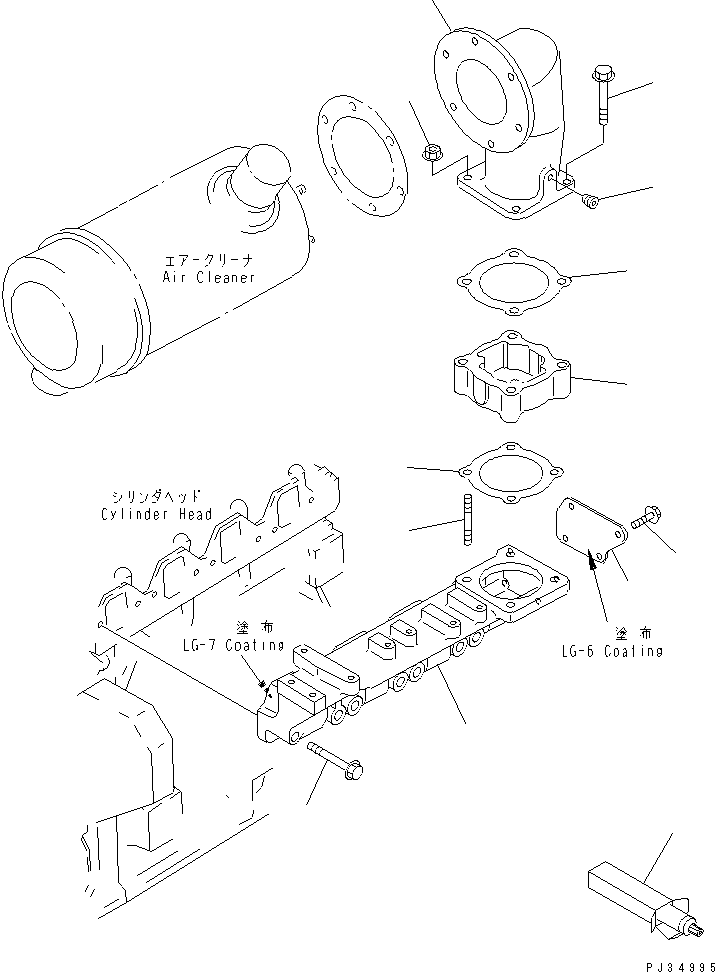 エアークリーナ
Air Cleaner

シリンダヘッド
Cylinder Head

塗布
LG-7 Coating

塗布
LG-6 Coating

PJ34995