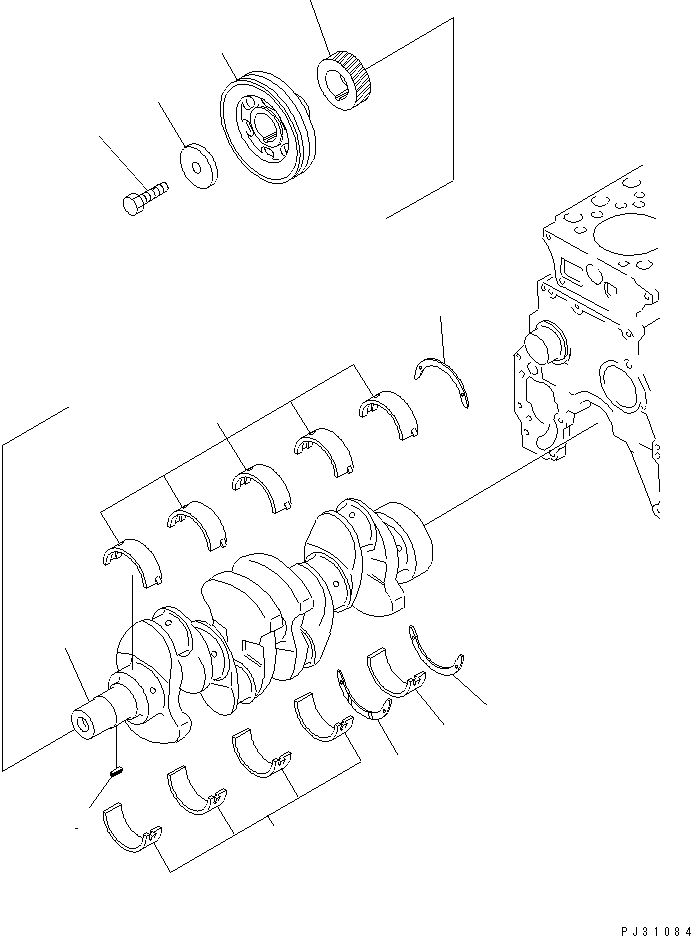 PJ31084