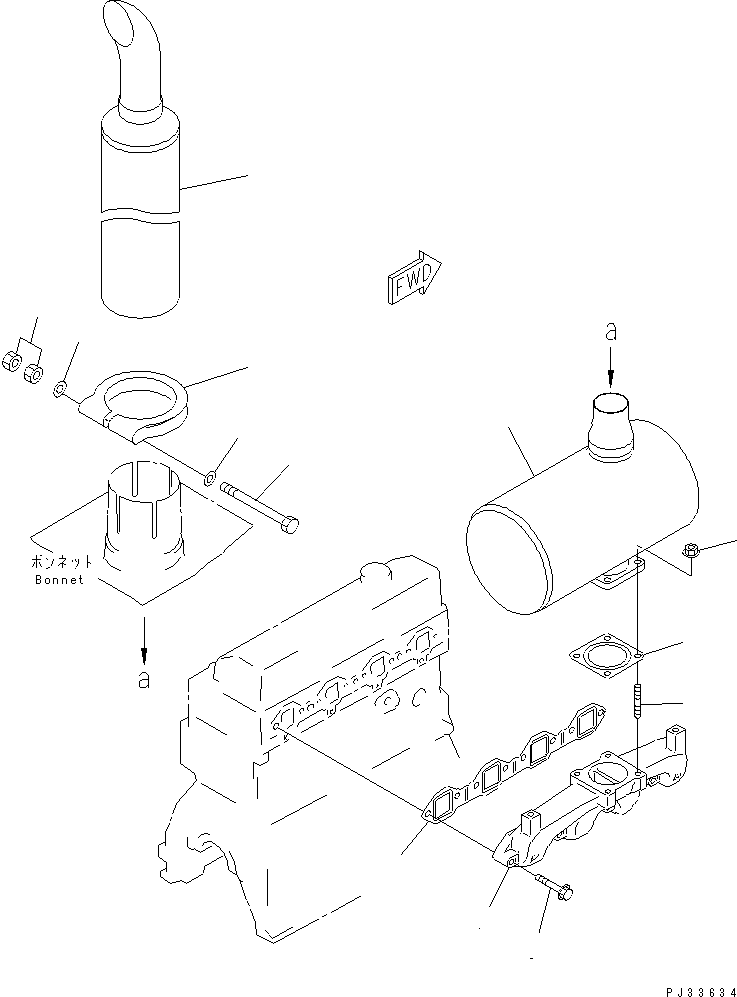 FWD

a

ボンネット
Bonnet

a

PJ33634