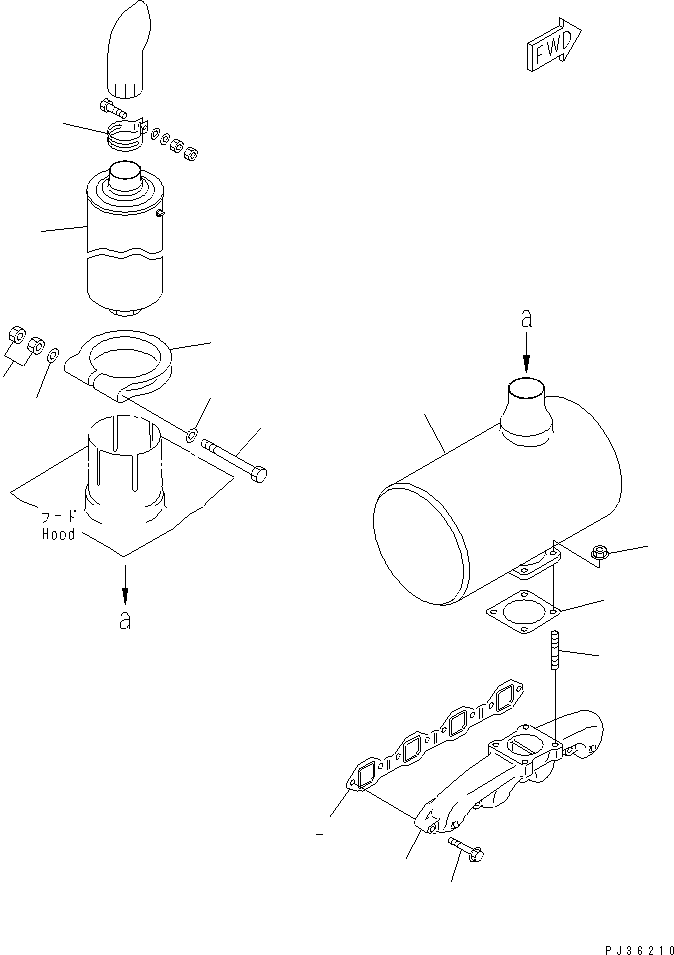 FWD

a

フード
Hood

a

PJ36210