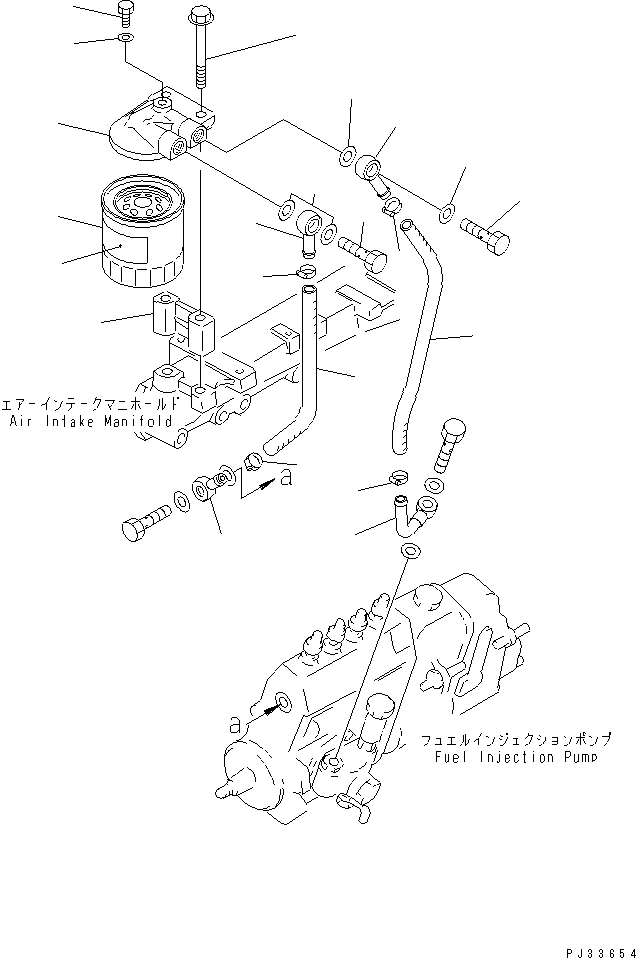 エアーインテークマニホールド
Air Intake Manifold

a

a

フュエルインジェクションポンプ
Fuel Injection Pump

PJ33654