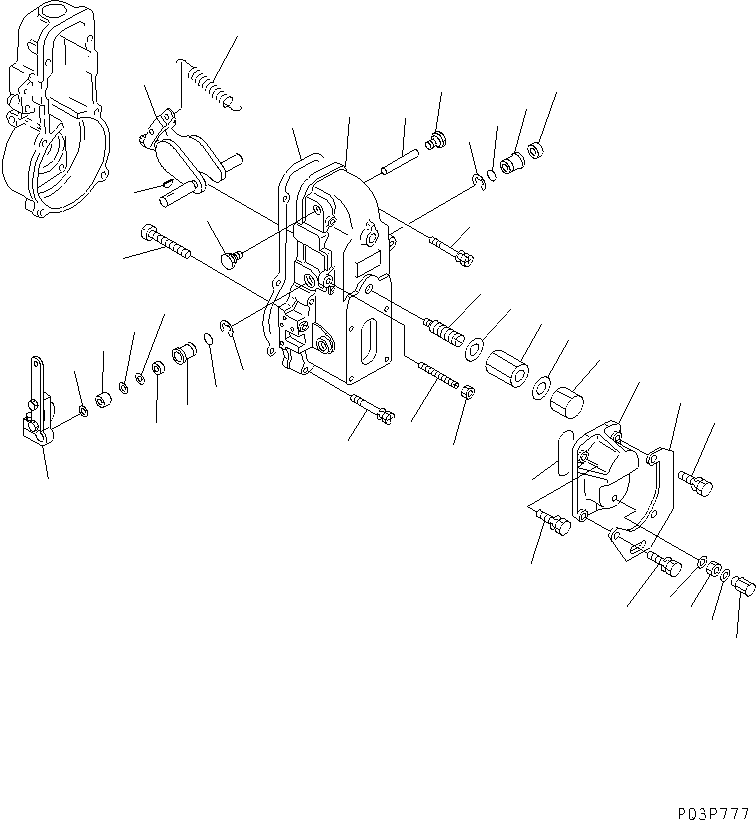 P03P777