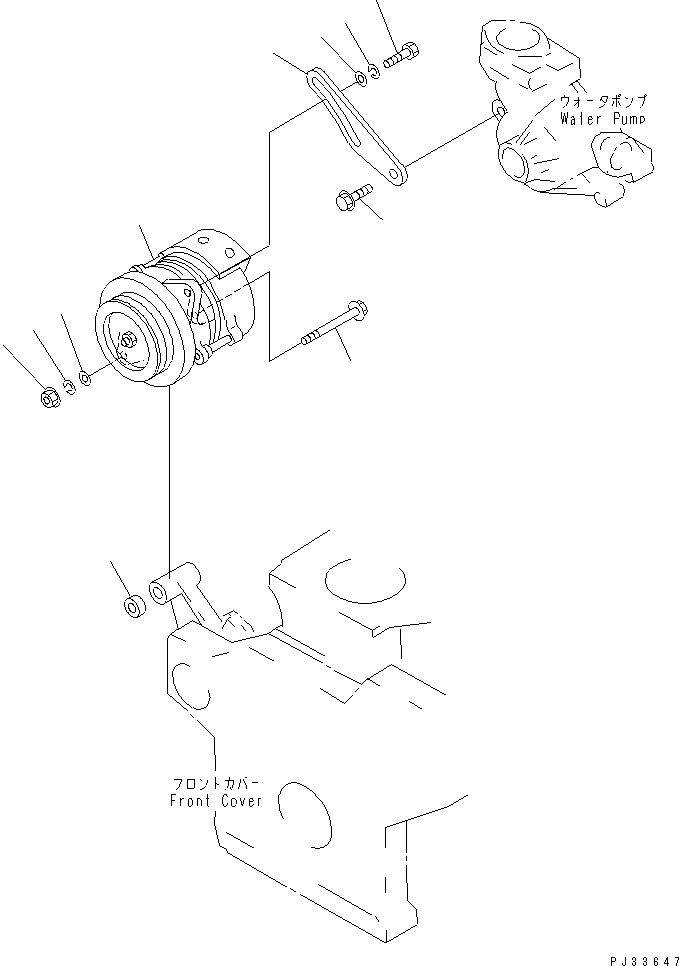 ウォータポンプ
Water Pump

フロントカバー
Front Cover

PJ33647