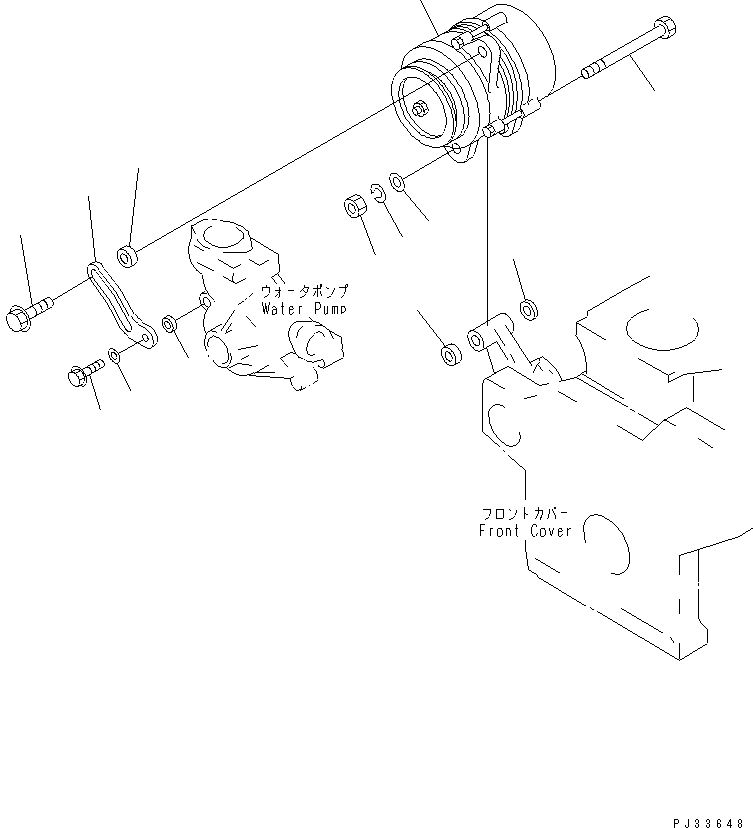 ウォータポンプ
Water Pump

フロントカバー
Front Cover

PJ33648