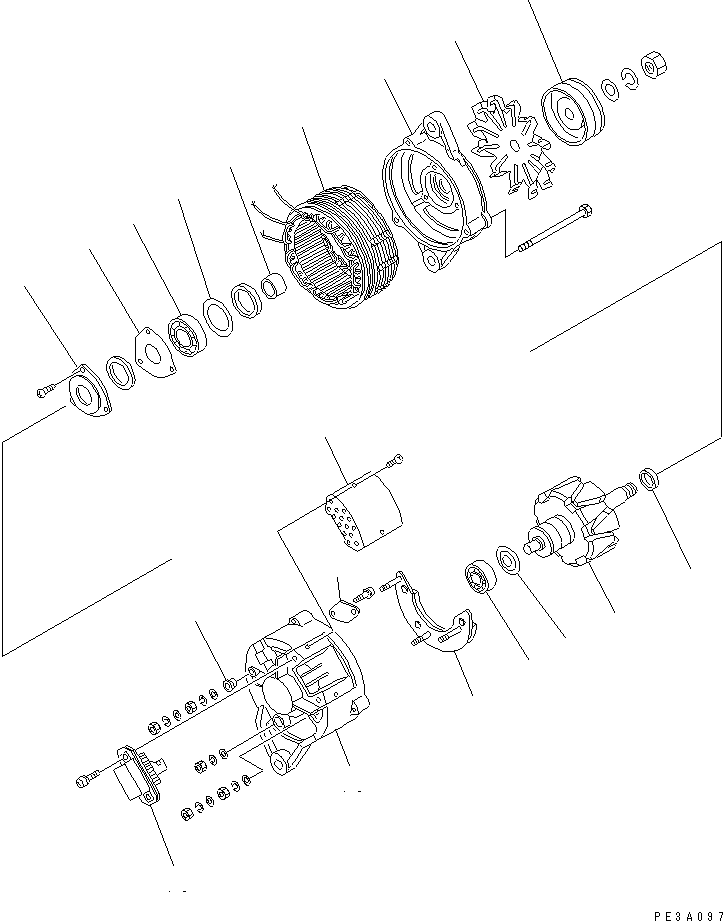 PE3A097