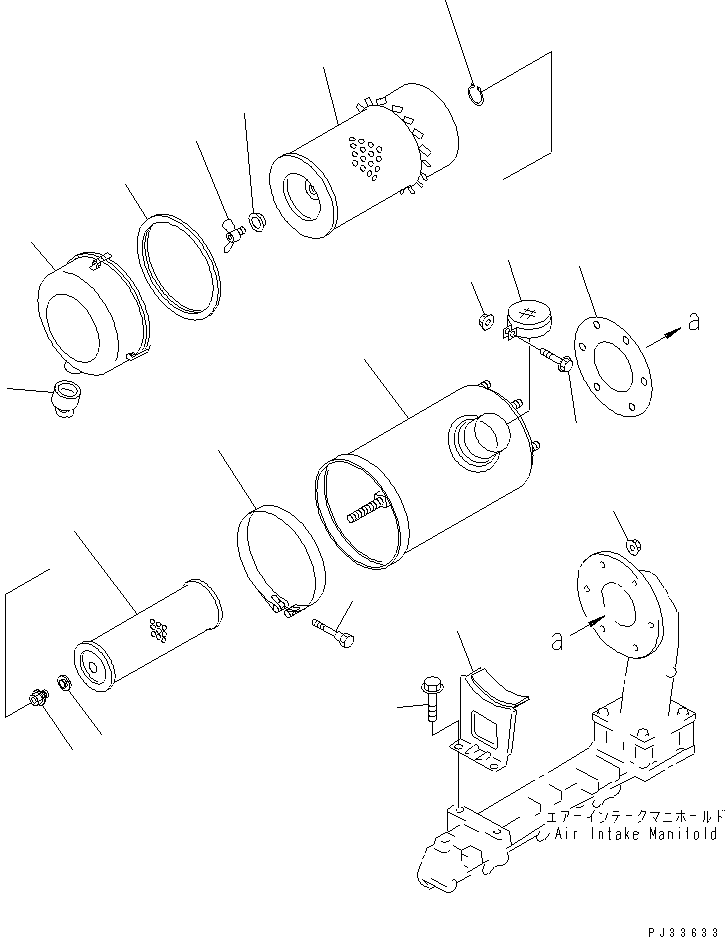 a

a

エアーインテークマニホールド
Air Intake Manifold

PJ33633