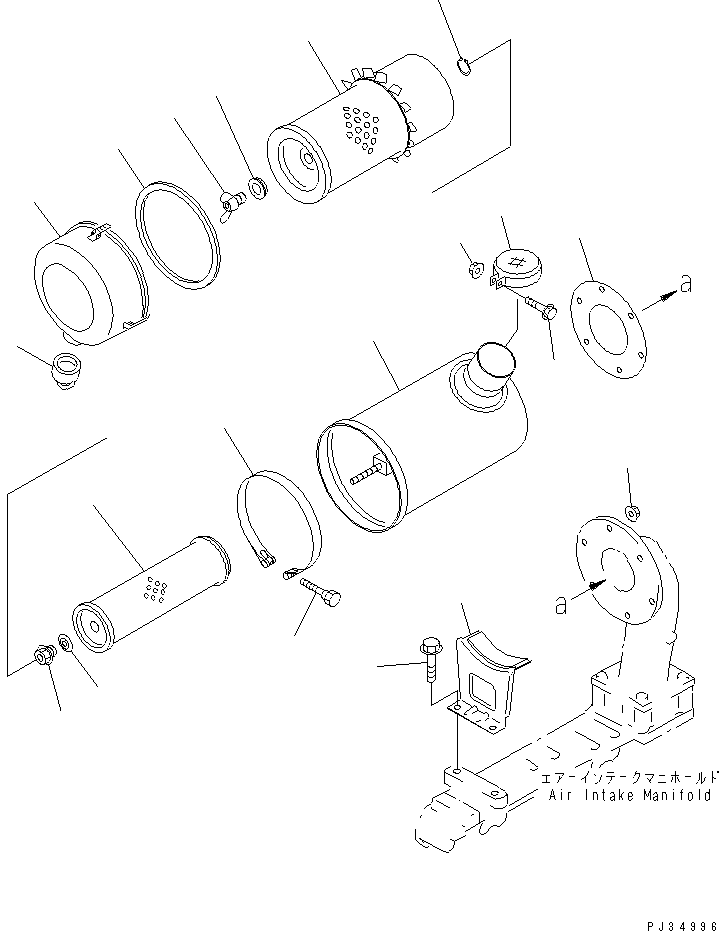 a

a

エアーインテークマニホールド
Air Intake Manifold

PJ34996