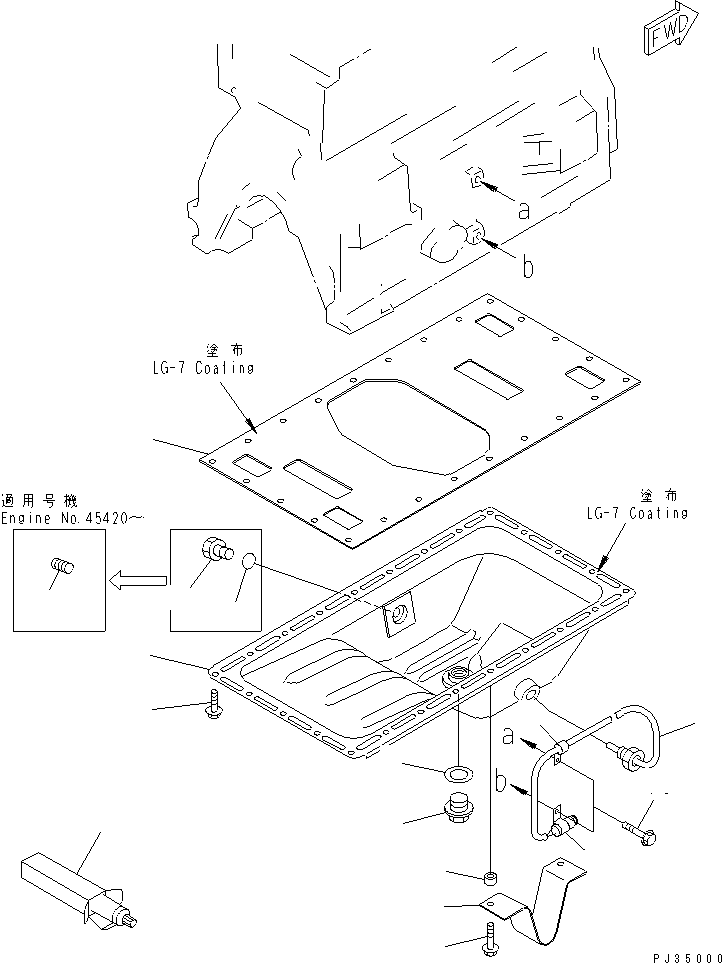 FWD

a

b

塗布
LG-7 Coating

適用号機
Engine No.45420～

塗布
LG-7 Coating

a

b

PJ35000