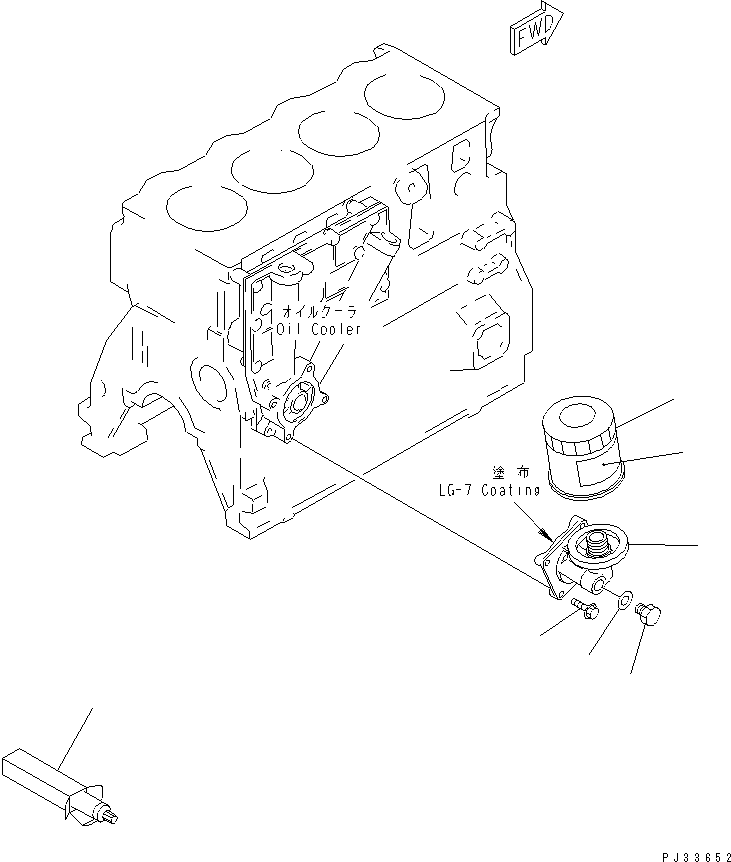 FWD

オイルクーラ
Oil Cooler

塗布
LG-7 Coating

PJ33652