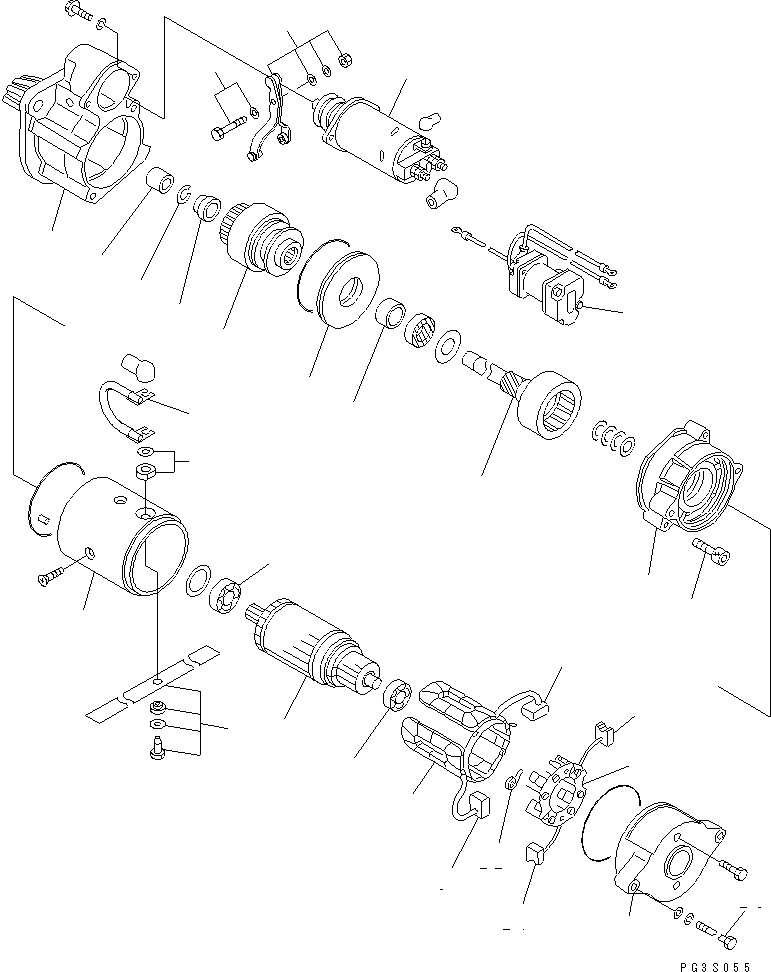 PG3S055