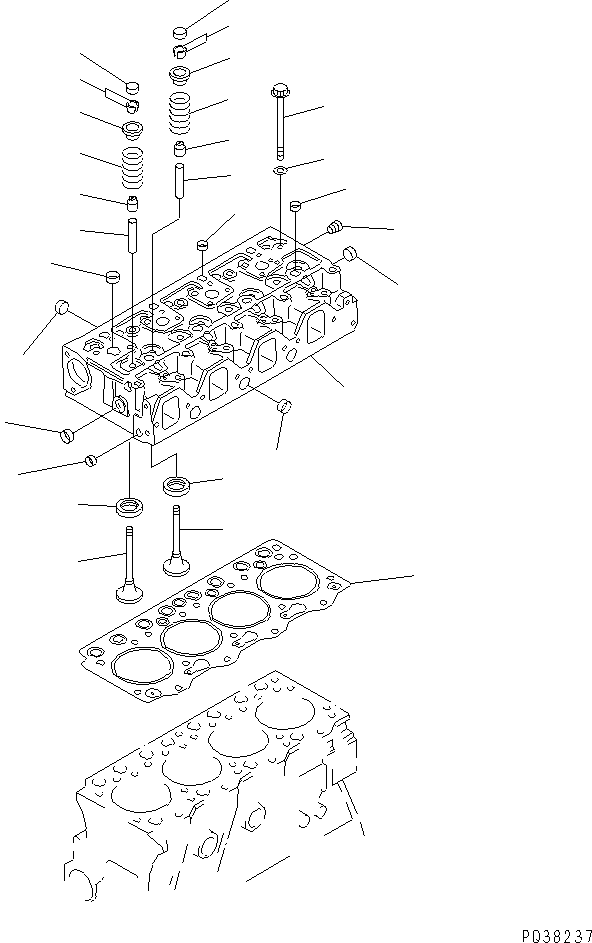 P038237