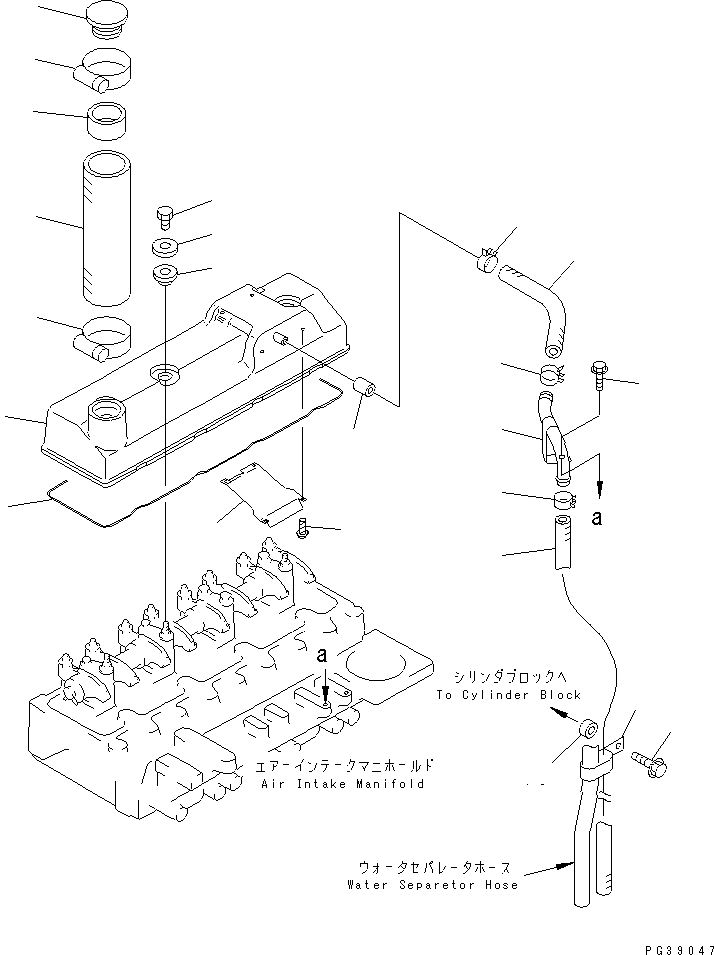 a

a

シリンダブロックへ
To Cylinder Block

エアーインテークマニホールド
Air Intake Manifold

ウォータセパレータホース
Water Separetor Hose

PG39047