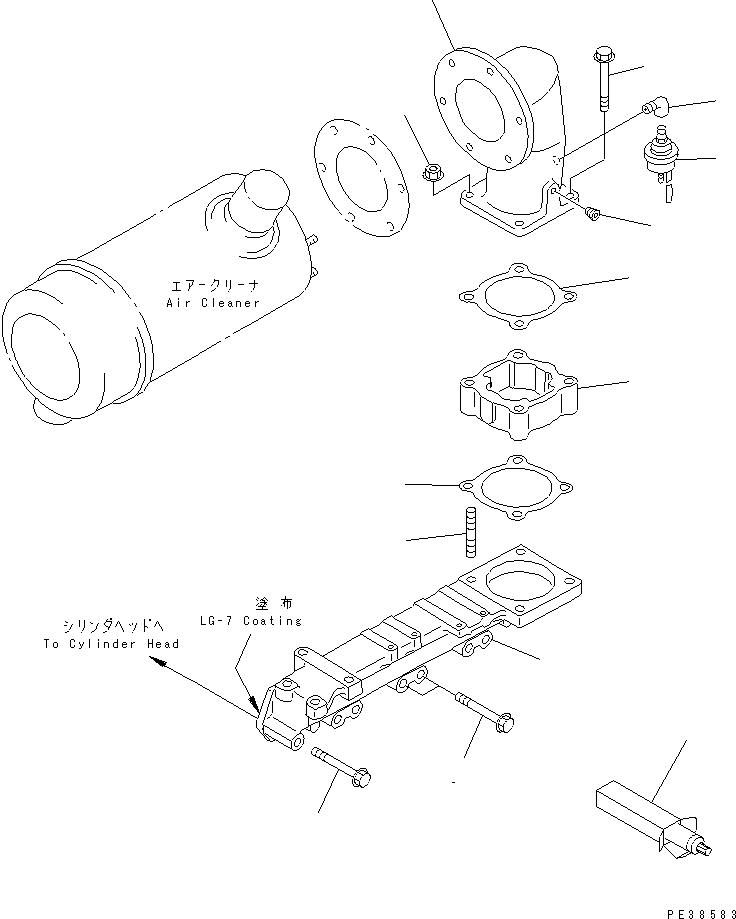 エアークリーナ
Air Cleaner

塗布
LG-7 Coating

シリンダヘッドへ
To Cylinder Head

PE38583